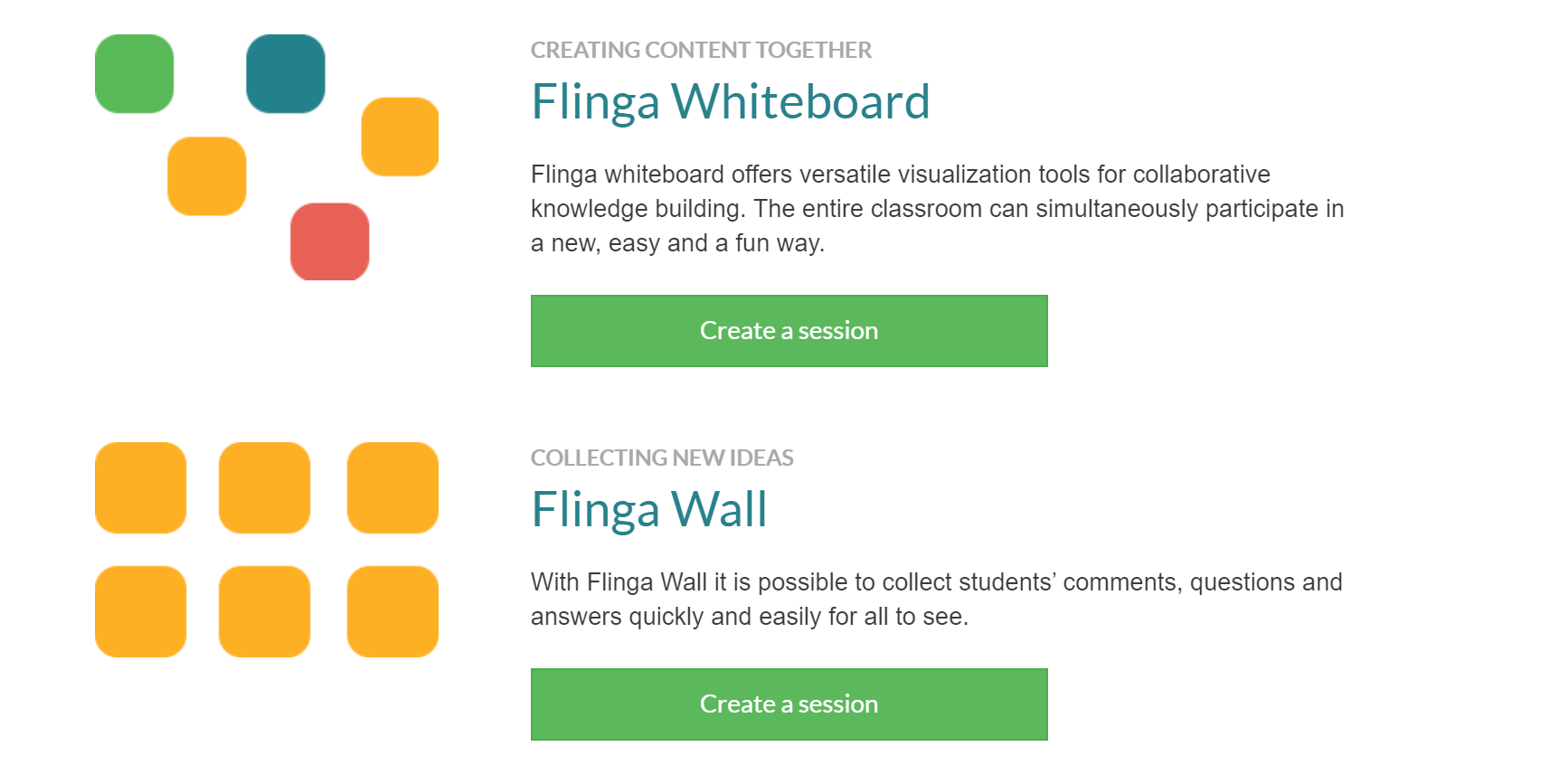 CREATING CONTENT TOGETHER

Flinga Whiteboard

Flinga whiteboard offers versatile visualization tools for collaborative knowledge building. The entire classroom can simultaneously participate in a new, easy and a fun way.

Create a session

COLLECTING NEW IDEAS

Flinga Wall

With Flinga Wall it is possible to collect students' comments, questions and answers quickly and easily for all to see.

Create a session